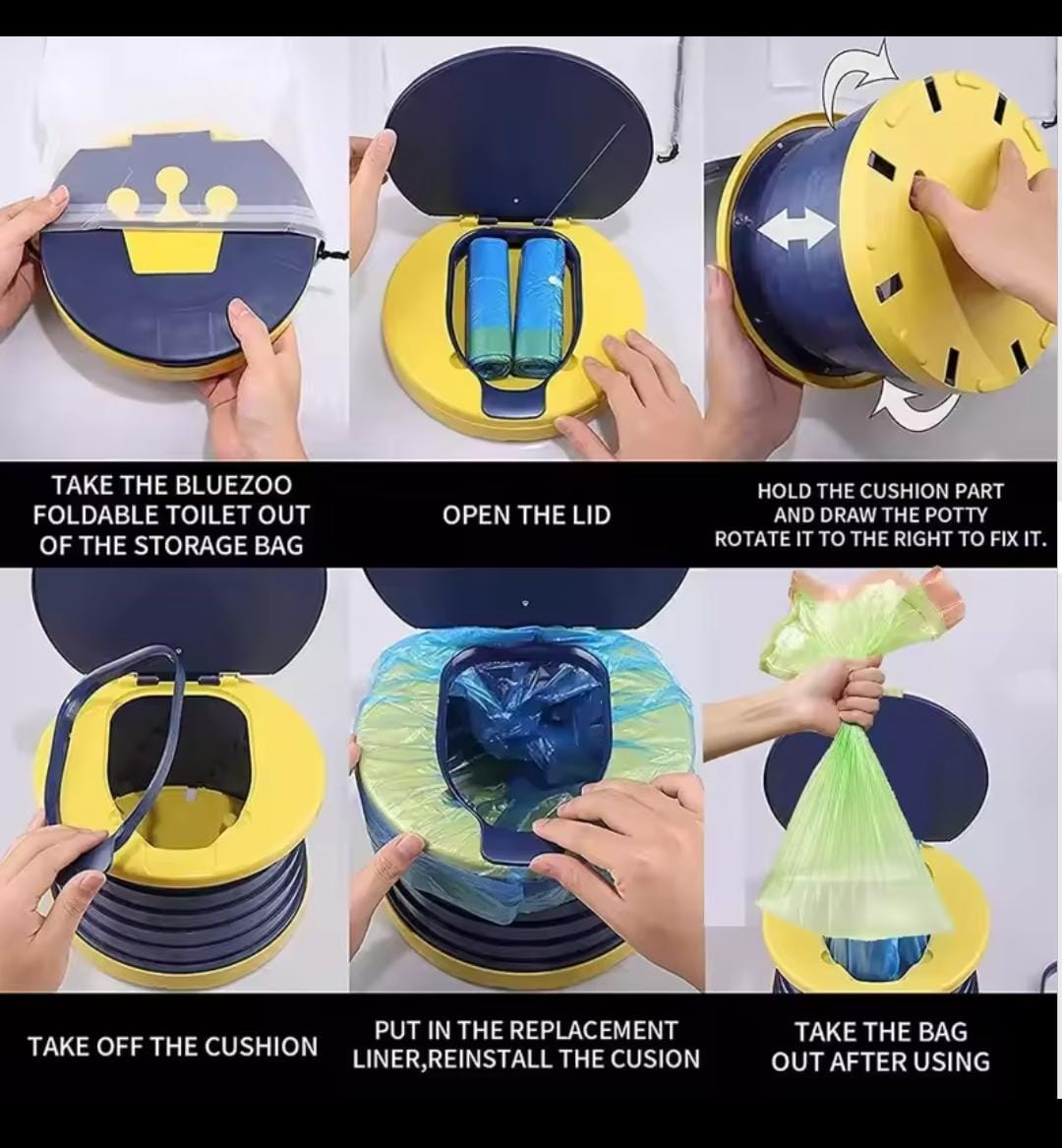 TAKE THE BLUEZOO FOLDABLE TOILET OUT OF THE STORAGE BAG

OPEN THE LID

HOLD THE CUSHION PART AND DRAW THE POTTY ROTATE IT TO THE RIGHT TO FIX IT.

TAKE OFF THE CUSHION

PUT IN THE REPLACEMENT LINER,REINSTALL THE CUSION

TAKE THE BAG OUT AFTER USING