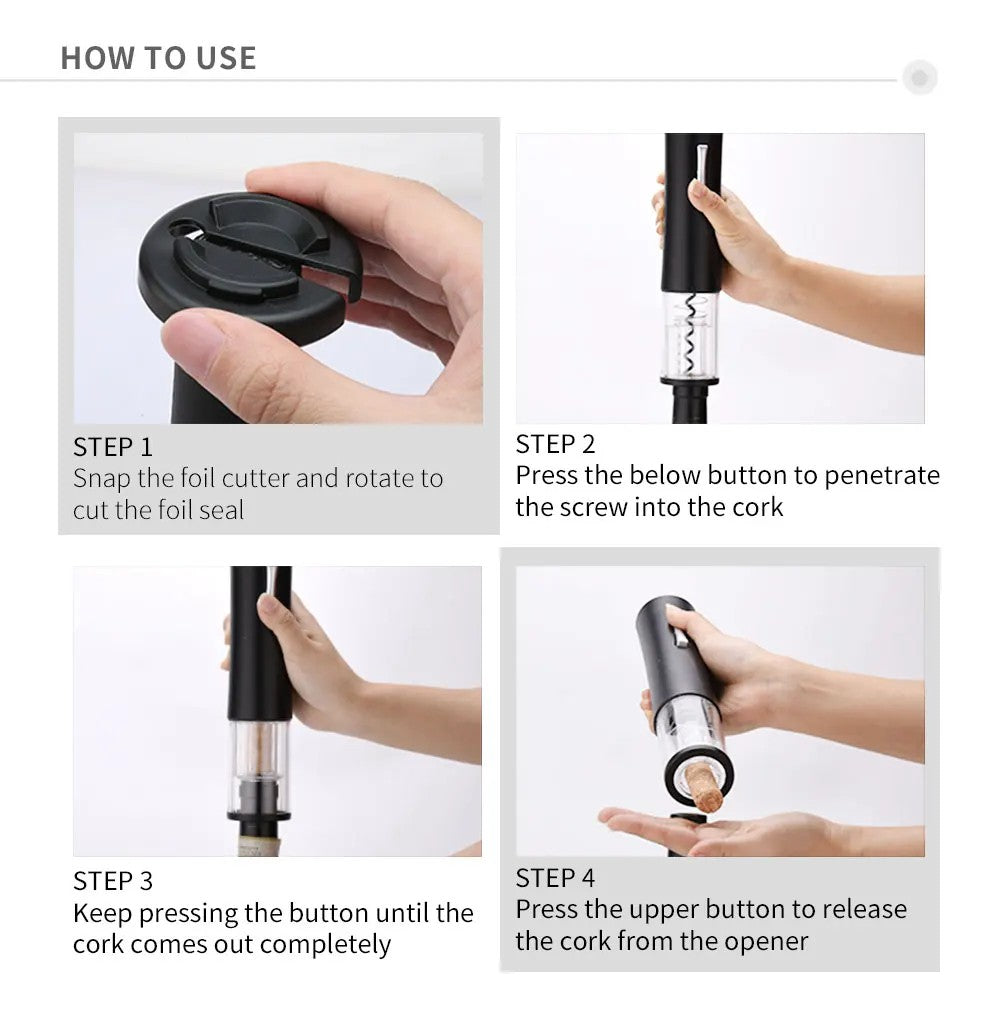 HOW TO USE

STEP 1
Snap the foil cutter and rotate to cut the foil seal

STEP 2
Press the below button to penetrate the screw into the cork

STEP 3
Keep pressing the button until the cork comes out completely

STEP 4
Press the upper button to release the cork from the opener