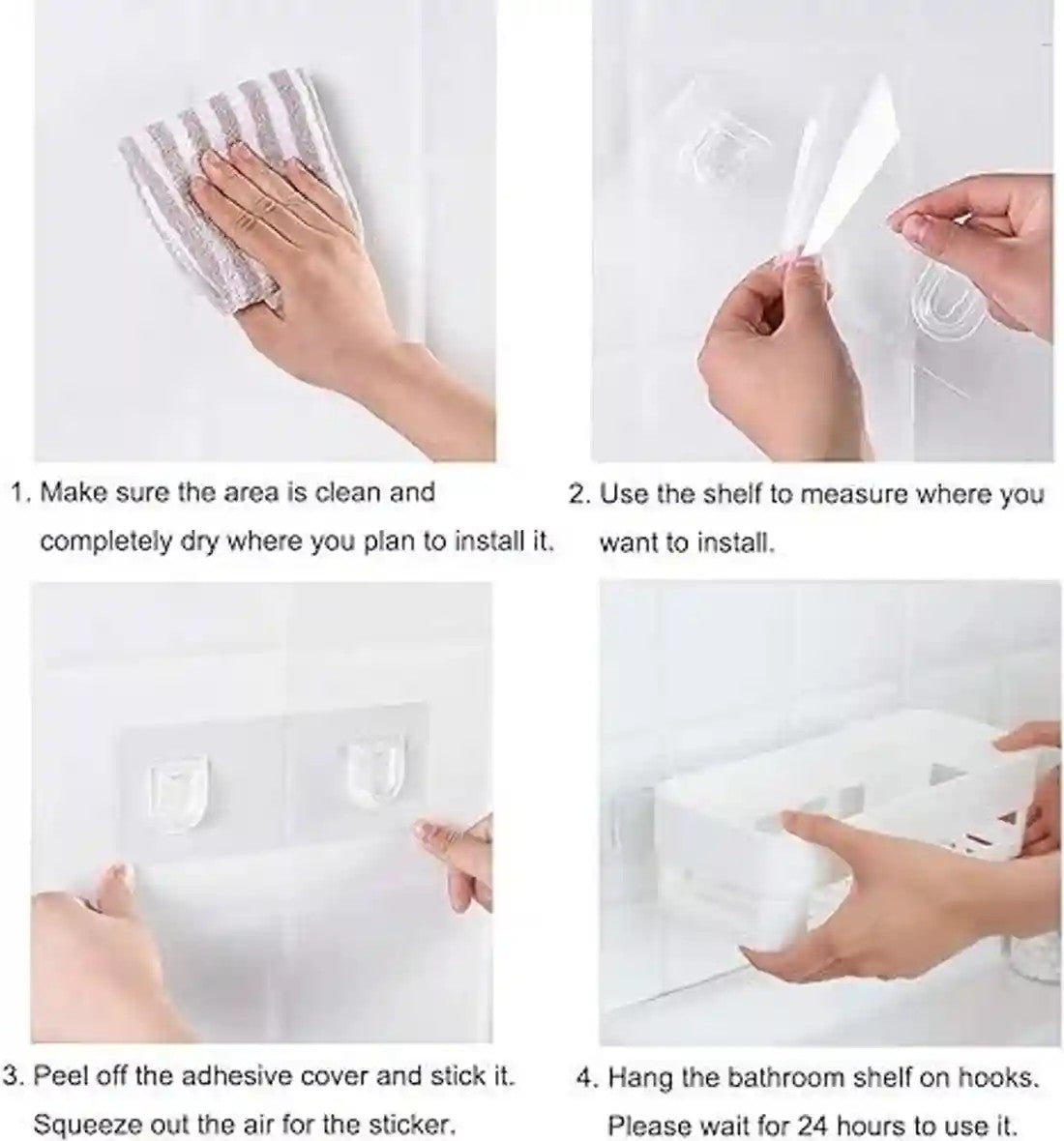 1. Make sure the area is clean and completely dry where you plan to install it.

2. Use the shelf to measure where you want to install.

3. Peel off the adhesive cover and stick it. Squeeze out the air for the sticker.

4. Hang the bathroom shelf on hooks. Please wait for 24 hours to use it.