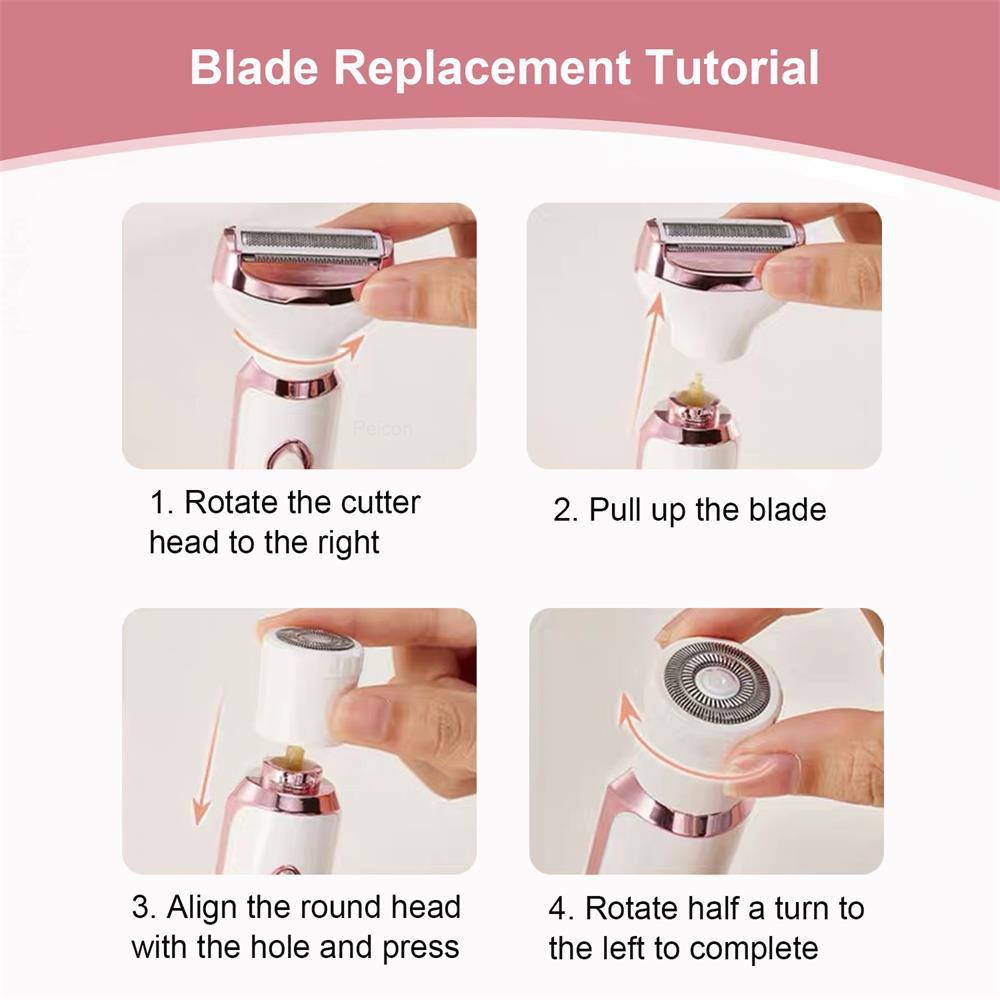 Blade Replacement Tutorial

Peicon

1. Rotate the cutter head to the right

2. Pull up the blade

3. Align the round head with the hole and press

4. Rotate half a turn to the left to complete