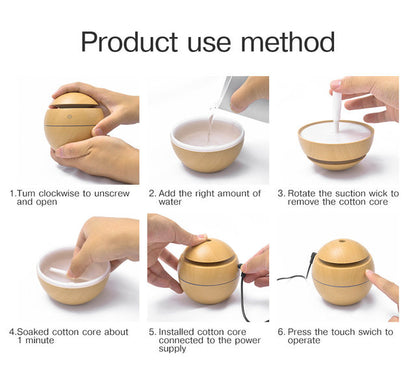 Product use method

1.Tum clockwise to unscrew and open

2. Add the right amount of water

3. Rotate the suction wick to remove the cotton core

4.Soaked cotton core about 1 minute

5. Installed cotton core connected to the power supply

6. Press the touch swich to operate