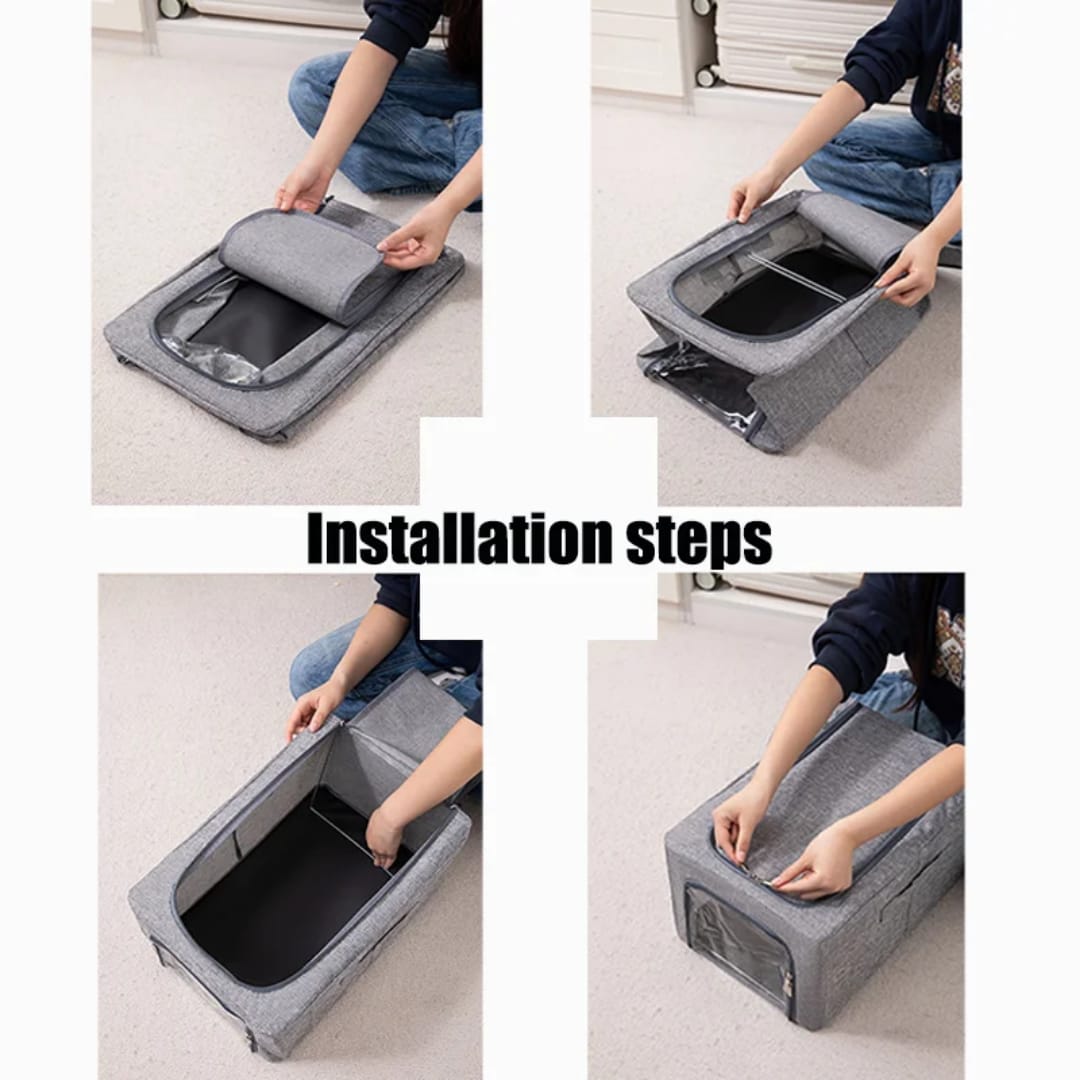 Installation steps