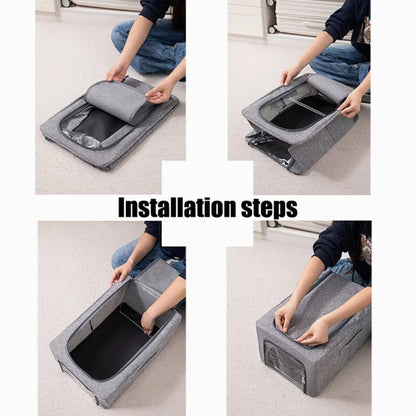 Installation steps