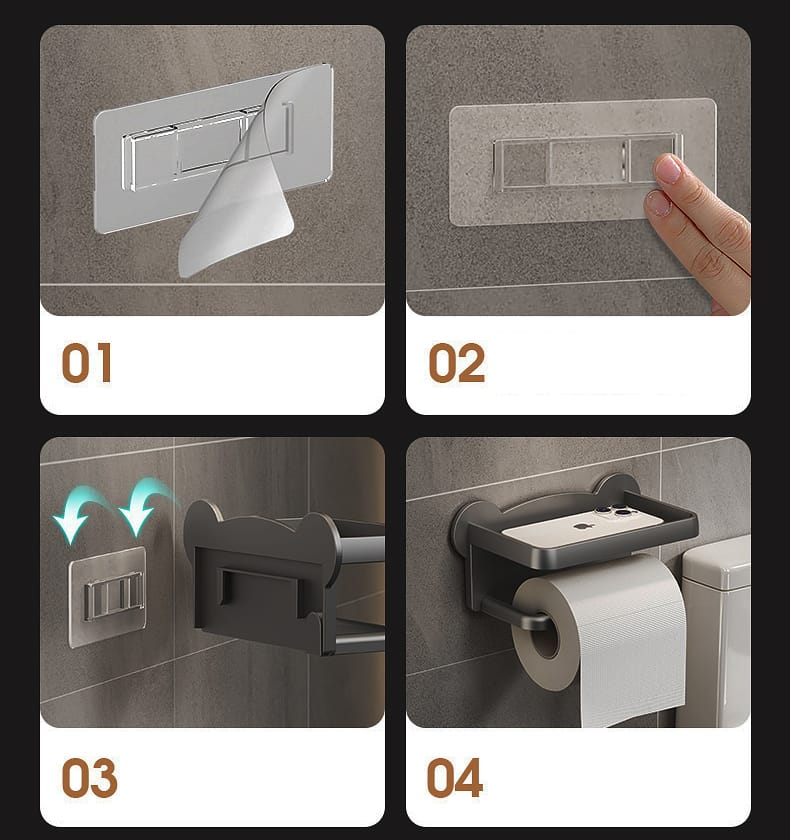 01

02

03

04