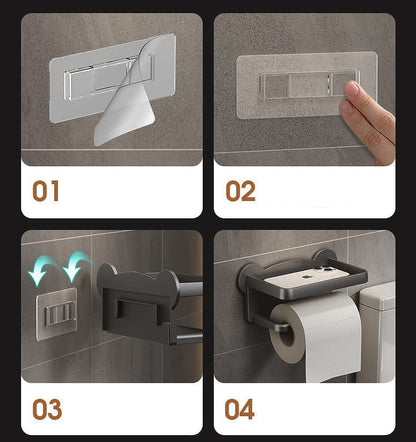 01

02

03

04