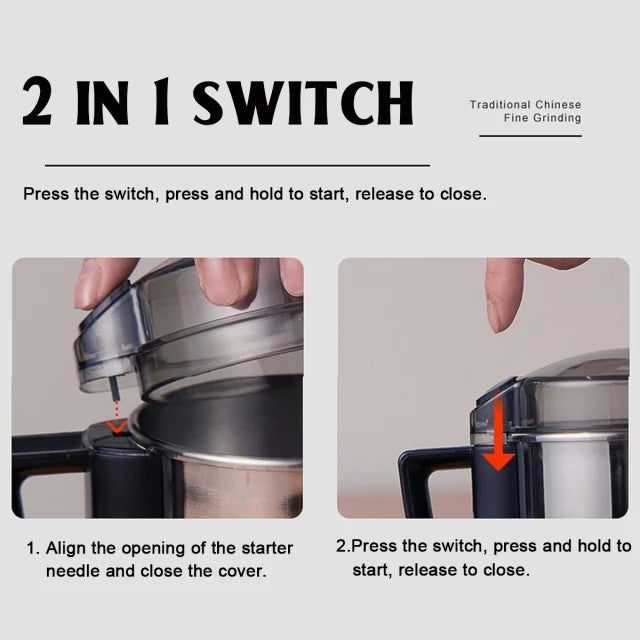 2 IN 1 SWITCH

Traditional Chinese
Fine Grinding

Press the switch, press and hold to start, release to close.

1. Align the opening of the starter needle and close the cover.

2.Press the switch, press and hold to start, release to close.