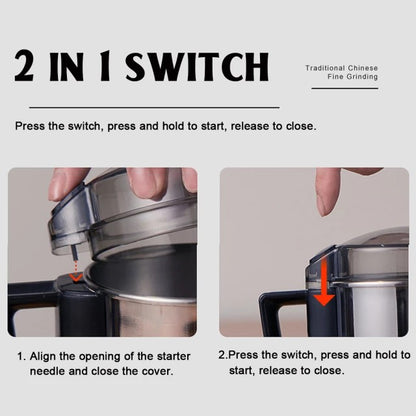 2 IN 1 SWITCH

Traditional Chinese
Fine Grinding

Press the switch, press and hold to start, release to close.

1. Align the opening of the starter needle and close the cover.

2.Press the switch, press and hold to start, release to close.