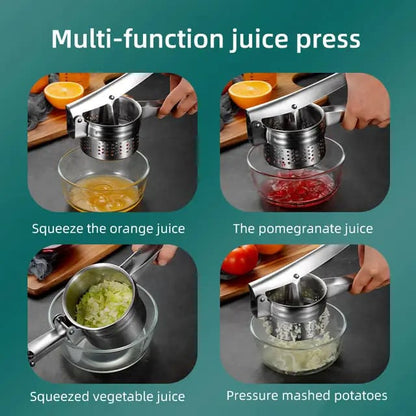 Multi-function juice press

Squeeze the orange juice

The pomegranate juice

Squeezed vegetable juice

Pressure mashed potatoes