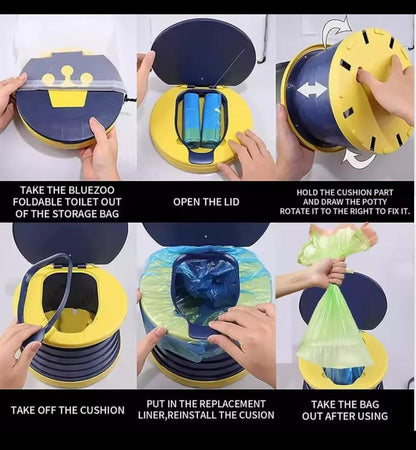 TAKE THE BLUEZOO FOLDABLE TOILET OUT OF THE STORAGE BAG

OPEN THE LID

HOLD THE CUSHION PART AND DRAW THE POTTY ROTATE IT TO THE RIGHT TO FIX IT.

TAKE OFF THE CUSHION

PUT IN THE REPLACEMENT LINER,REINSTALL THE CUSION

TAKE THE BAG OUT AFTER USING