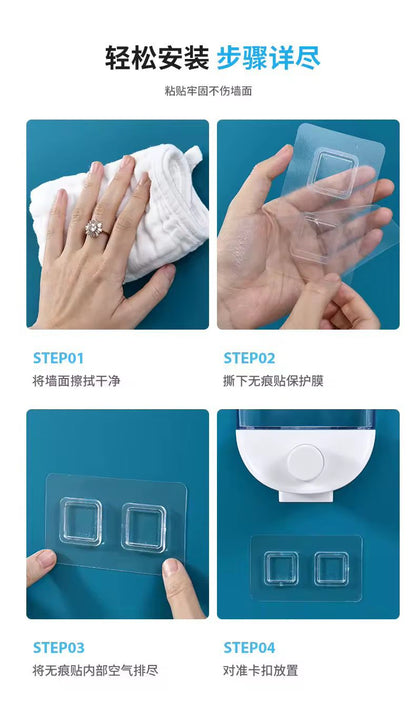 轻松安装 步骤详尽

粘贴牢固不伤墙面

STEP01
将墙面擦拭干净

STEP02
撕下无痕贴保护膜

STEP03
将无痕贴内部空气排尽

STEP04
对准卡扣放置