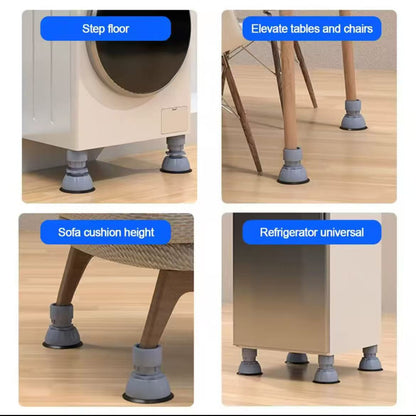 Step floor

Elevate tables and chairs

Sofa cushion height

Refrigerator universal