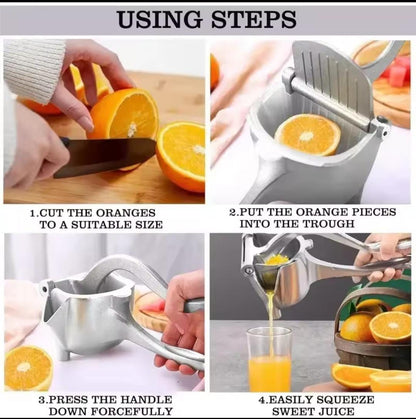 USING STEPS

1.CUT THE ORANGES TO A SUITABLE SIZE

2.PUT THE ORANGE PIECES INTO THE TROUGH

3.PRESS THE HANDLE DOWN FORCEFULLY

4.EASILY SQUEEZE SWEET JUICE