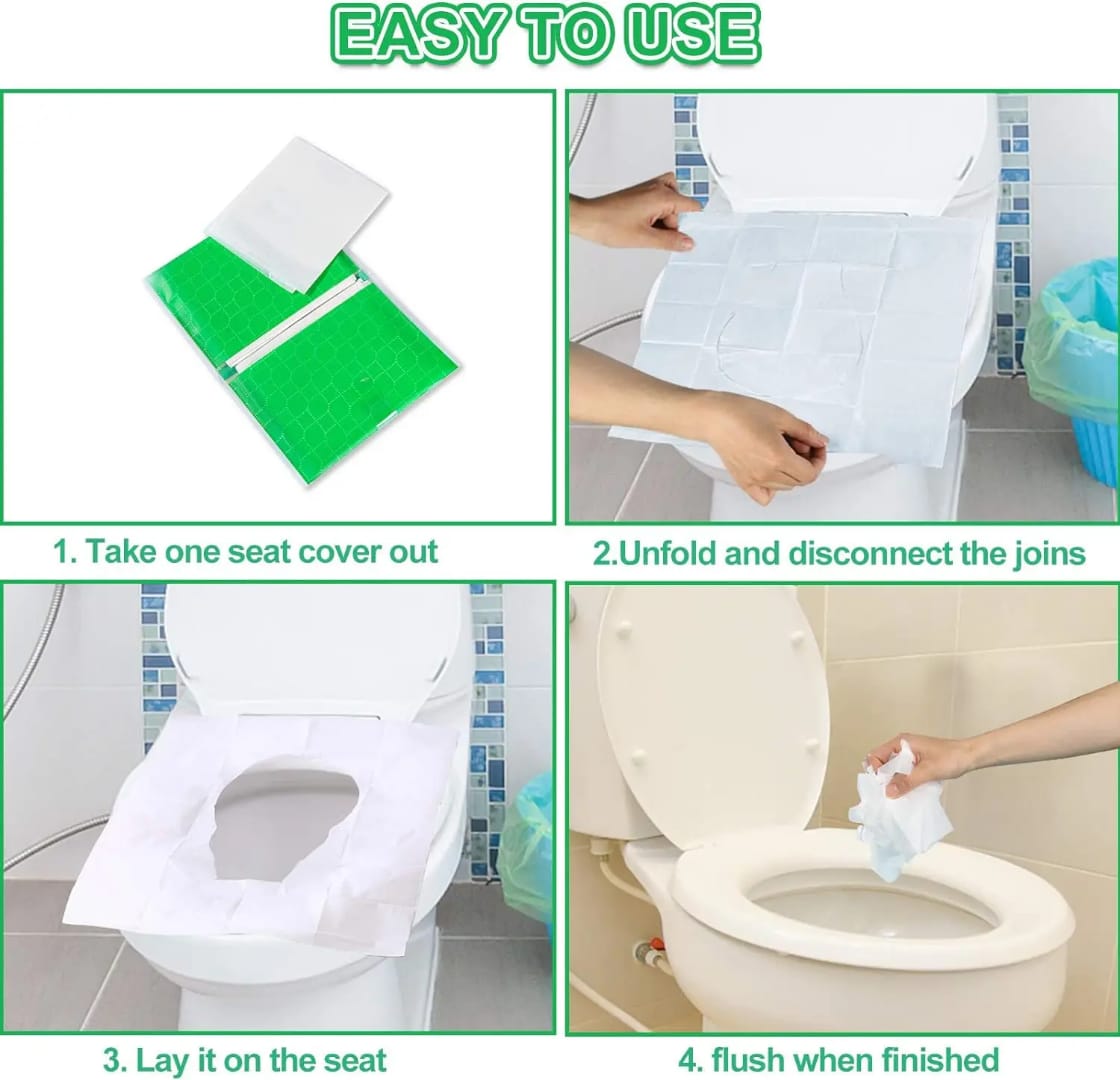 EASY TO USE

1. Take one seat cover out

2.Unfold and disconnect the joins

3. Lay it on the seat

4. flush when finished