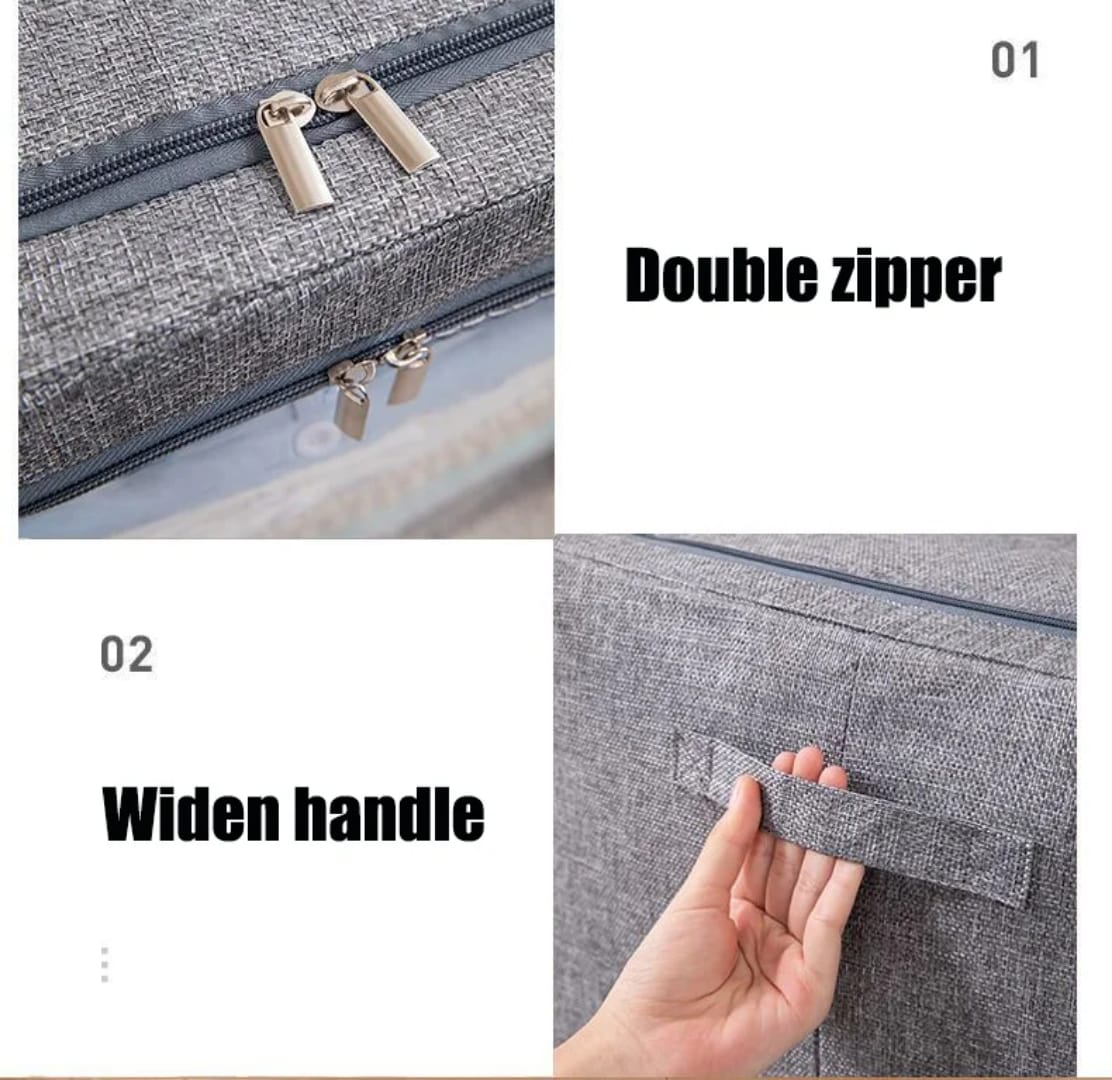 01

Double zipper

02

Widen handle