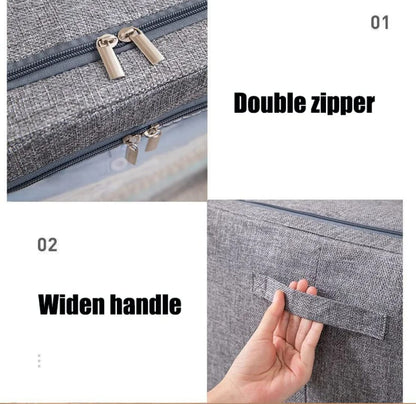 01

Double zipper

02

Widen handle