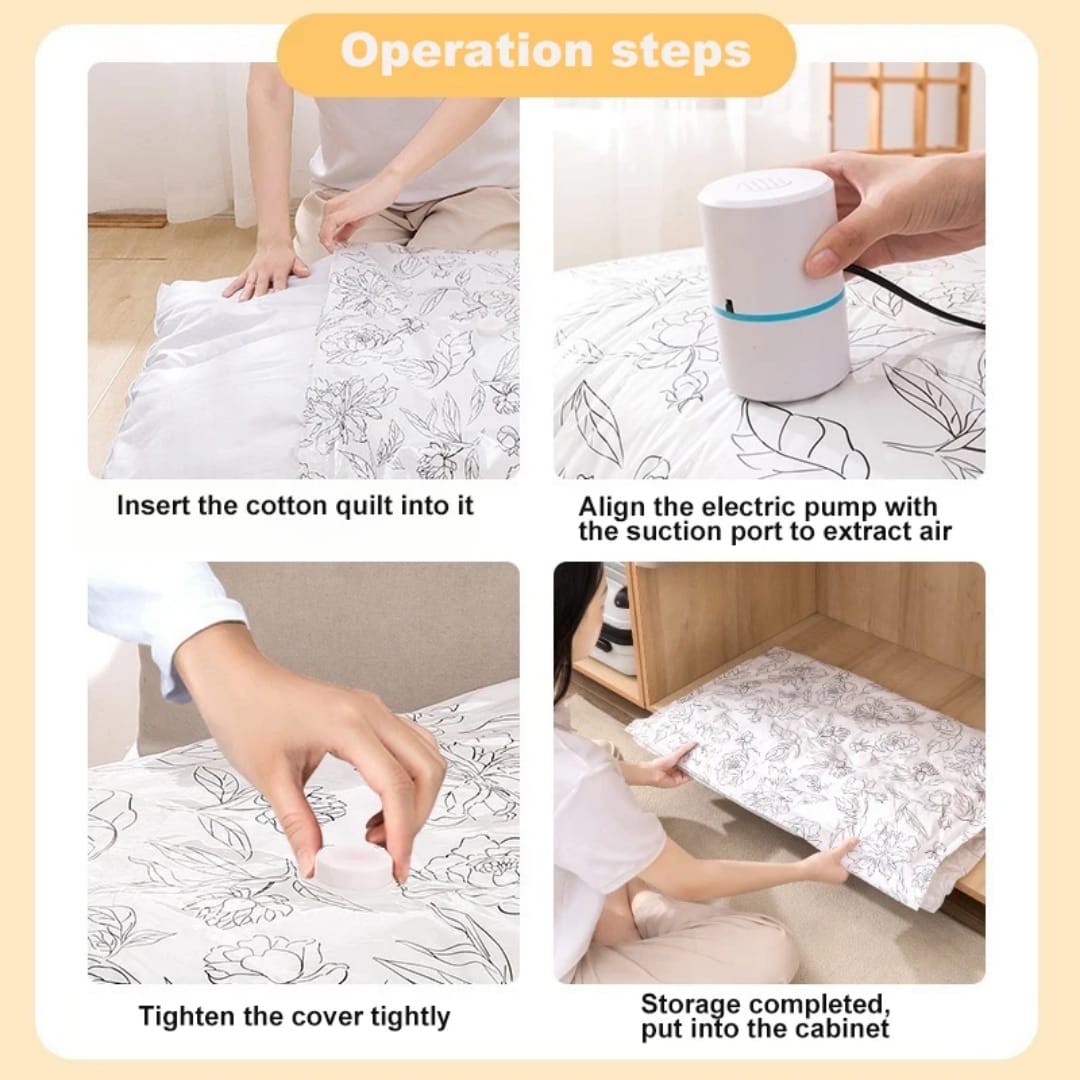 Operation steps

Insert the cotton quilt into it

Align the electric pump with the suction port to extract air

Tighten the cover tightly

Storage completed, put into the cabinet