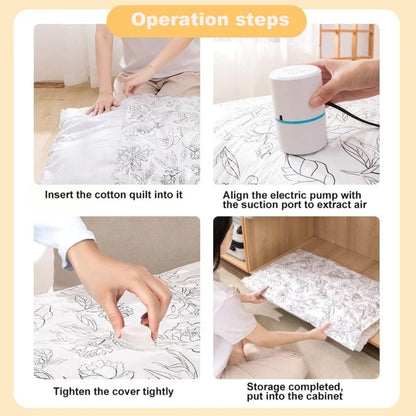 Operation steps

Insert the cotton quilt into it

Align the electric pump with the suction port to extract air

Tighten the cover tightly

Storage completed, put into the cabinet