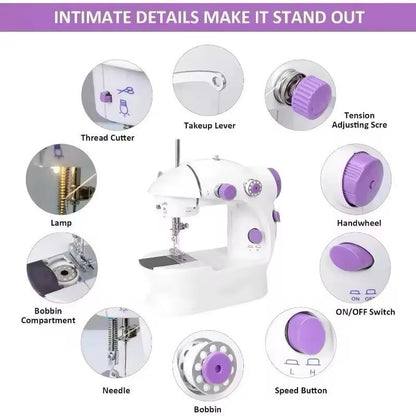 INTIMATE DETAILS MAKE IT STAND OUT

Thread Cutter

Takeup Lever

Tension Adjusting Scre

Lamp

Handwheel

Bobbin Compartment

ON OFF

ON/OFF Switch

Needle

Bobbin

L H

Speed Button