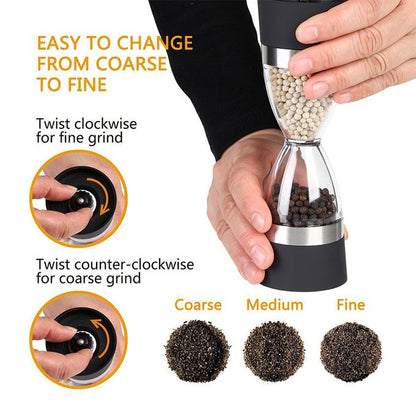 EASY TO CHANGE FROM COARSE TO FINE

Twist clockwise for fine grind

Twist counter-clockwise for coarse grind

Coarse

Medium

Fine