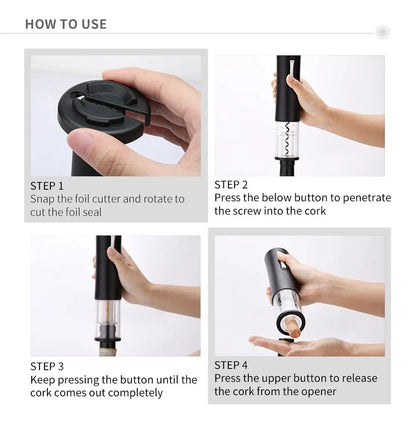 HOW TO USE

STEP 1
Snap the foil cutter and rotate to cut the foil seal

STEP 2
Press the below button to penetrate the screw into the cork

STEP 3
Keep pressing the button until the cork comes out completely

STEP 4
Press the upper button to release the cork from the opener