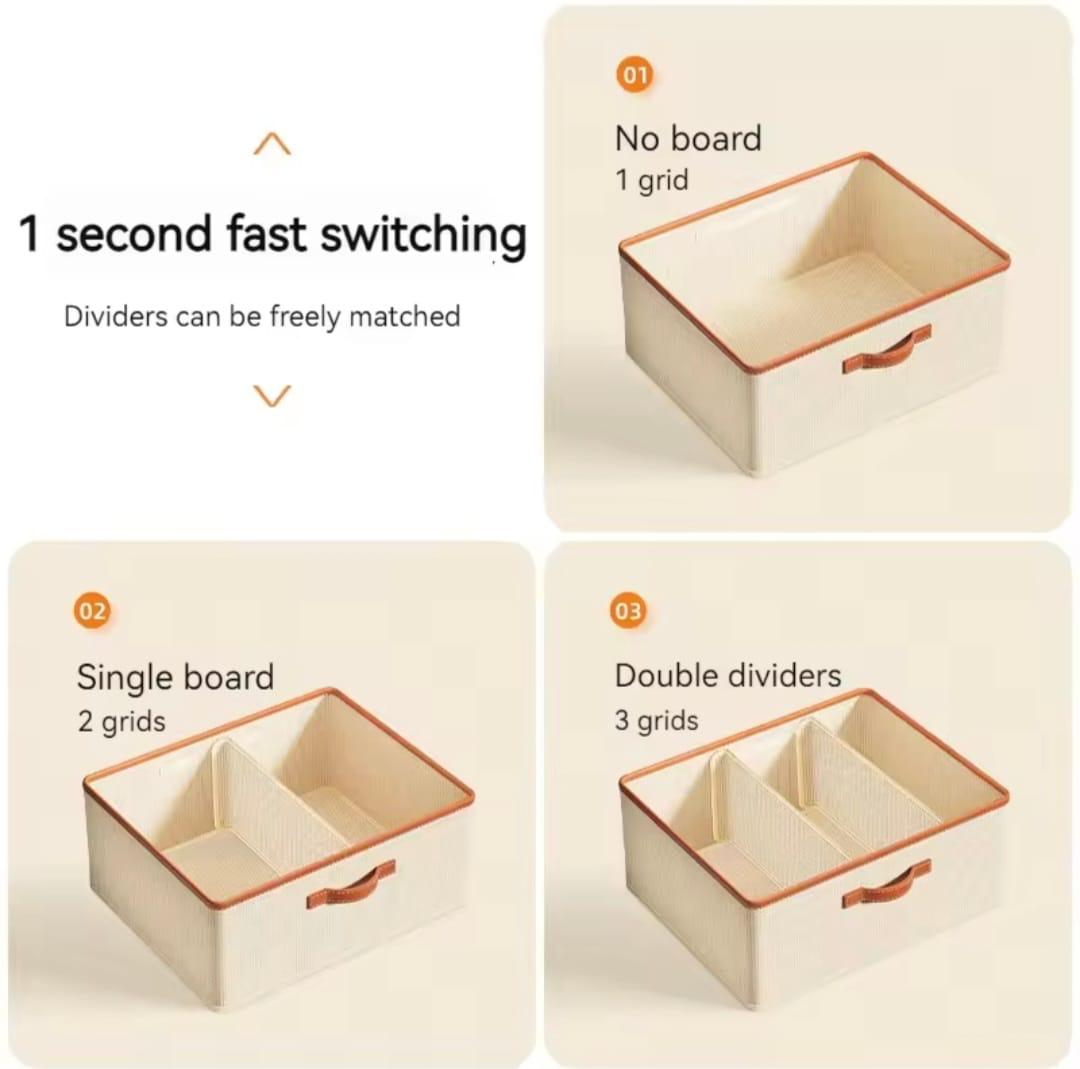 1 second fast switching

Dividers can be freely matched

01

No board
1 grid

02

Single board
2 grids

03

Double dividers
3 grids