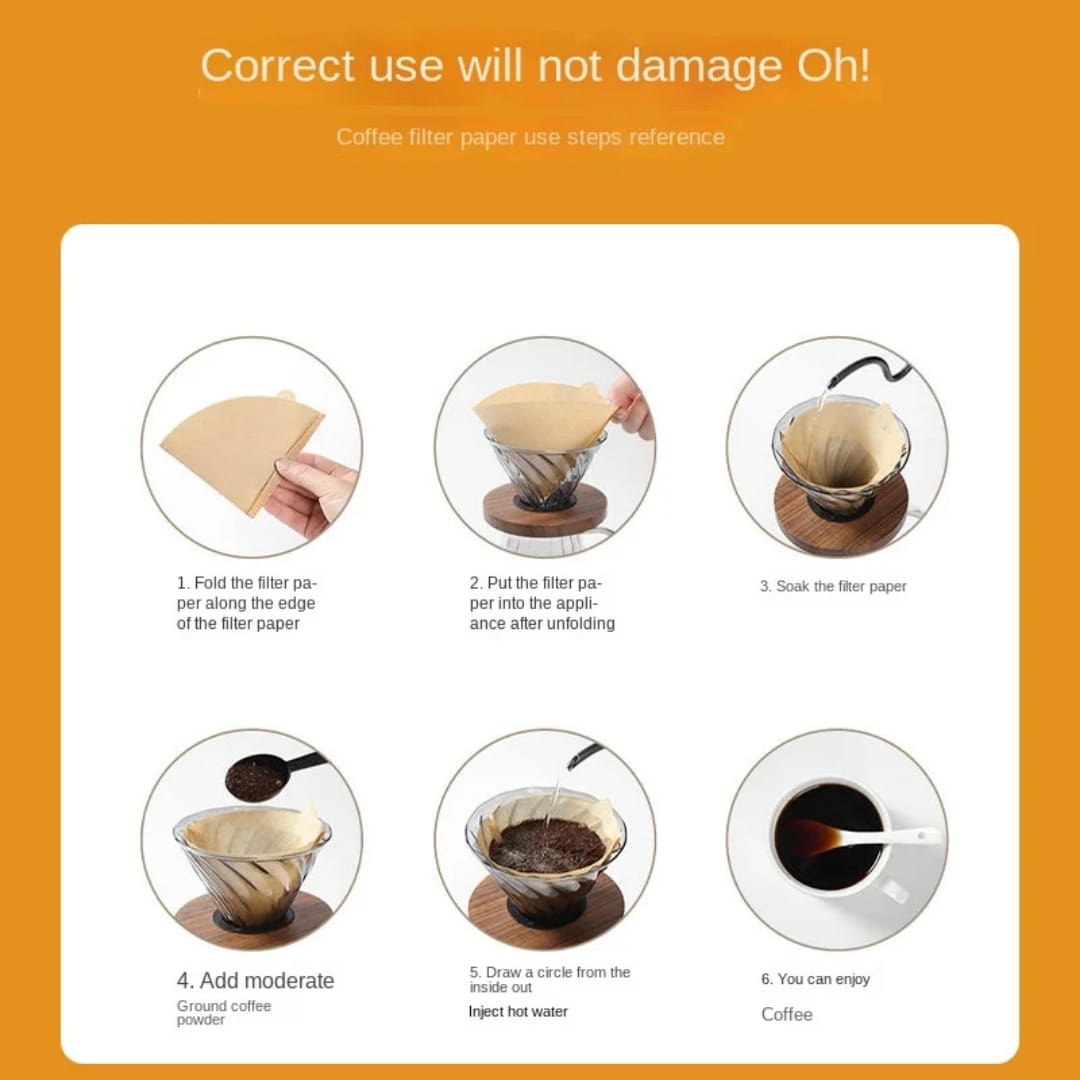 Correct use will not damage Oh!

Coffee filter paper use steps reference

1. Fold the filter paper along the edge of the filter paper

2. Put the filter paper into the appliance after unfolding

3. Soak the filter paper

4. Add moderate

Ground coffee powder

5. Draw a circle from the inside out

Inject hot water

6. You can enjoy

Coffee