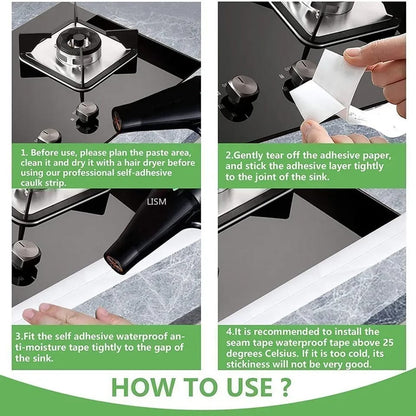 1. Before use, please plan the paste area, clean it and dry it with a hair dryer before using our professional self-adhesive caulk strip.

2.Gently tear off the adhesive paper, and stick the adhesive layer tightly to the joint of the sink.

LISM

3.Fit the self adhesive waterproof anti-moisture tape tightly to the gap of the sink.

4.It is recommended to install the seam tape waterproof tape above 25 degrees Celsius. If it is too cold, its stickiness will not be very good.

HOW TO USE ?